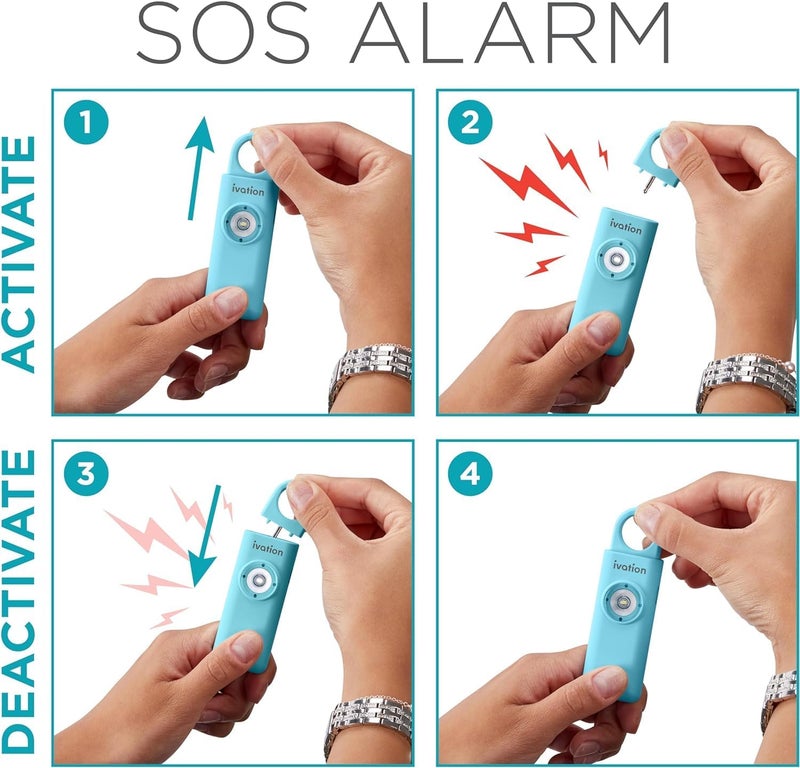 SOS ALARM

ACTIVATE

1

ivation

2

ivation

DEACTIVATE

3

ivation

4

ivation